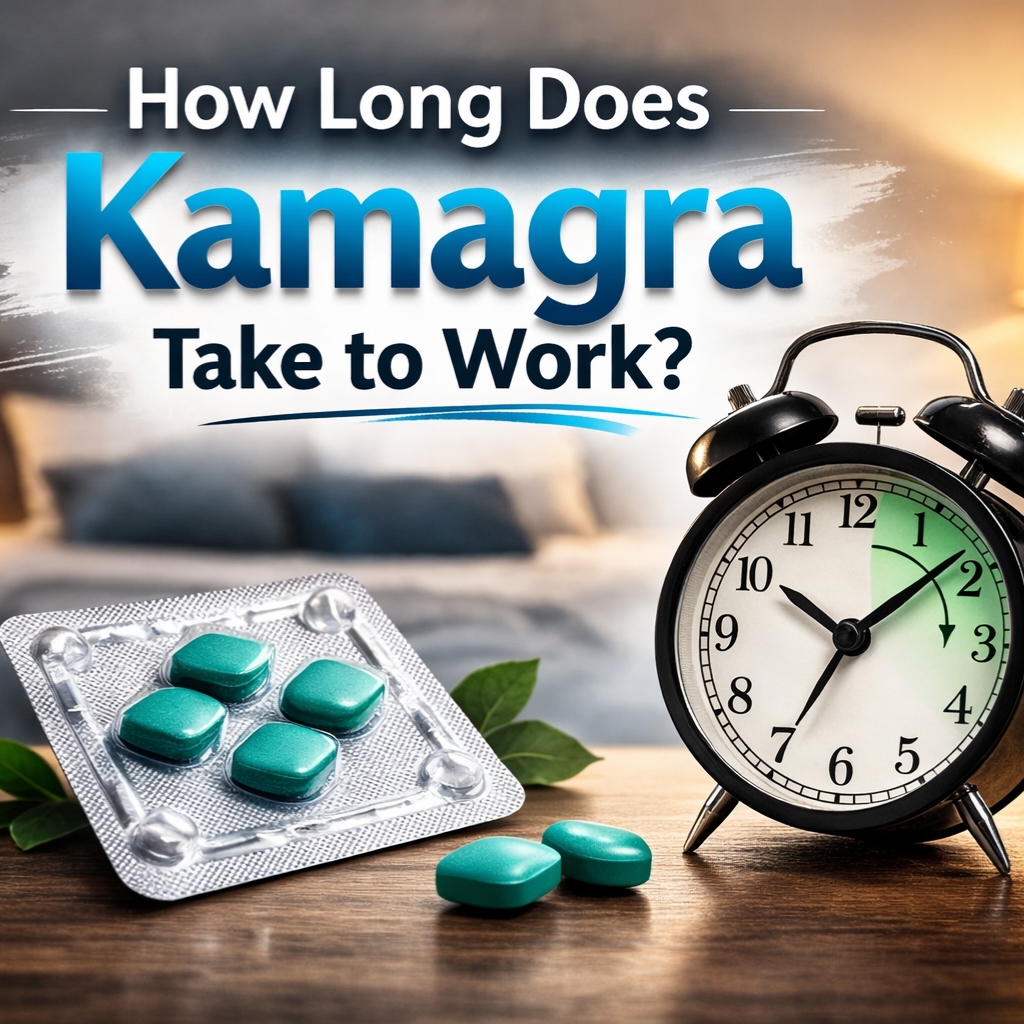 How Long Does
Kamagra
Take to Work?

12
1
2
3
4
5
6
7
8
9
10
11