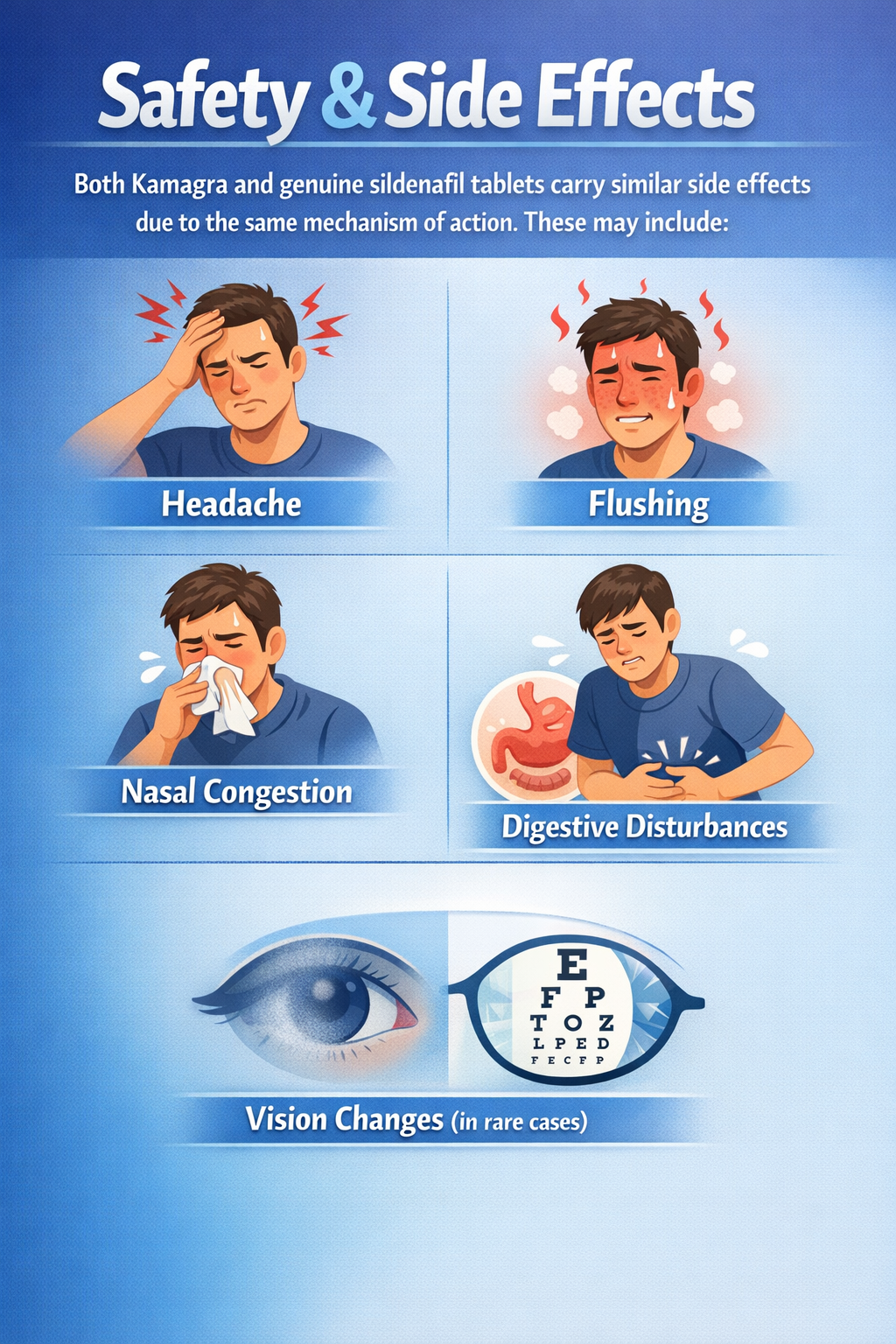 Safety & Side Effects

Both Kamagra and genuine sildenafil tablets carry similar side effects due to the same mechanism of action. These may include:

Headache

Flushing

Nasal Congestion

Digestive Disturbances

E
F P
T O Z
L P E D
F E C F P

Vision Changes (in rare cases)